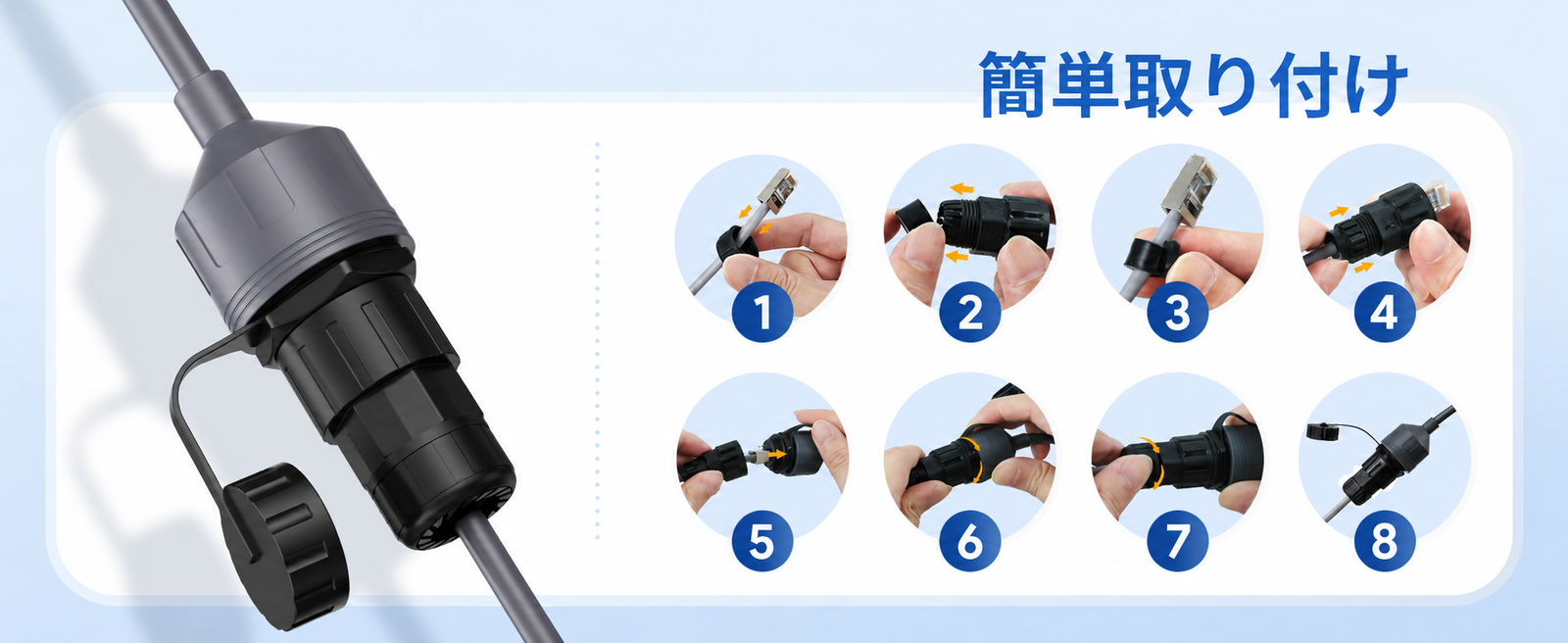 簡単取り付け

1

2

3

4

5

6

7

8