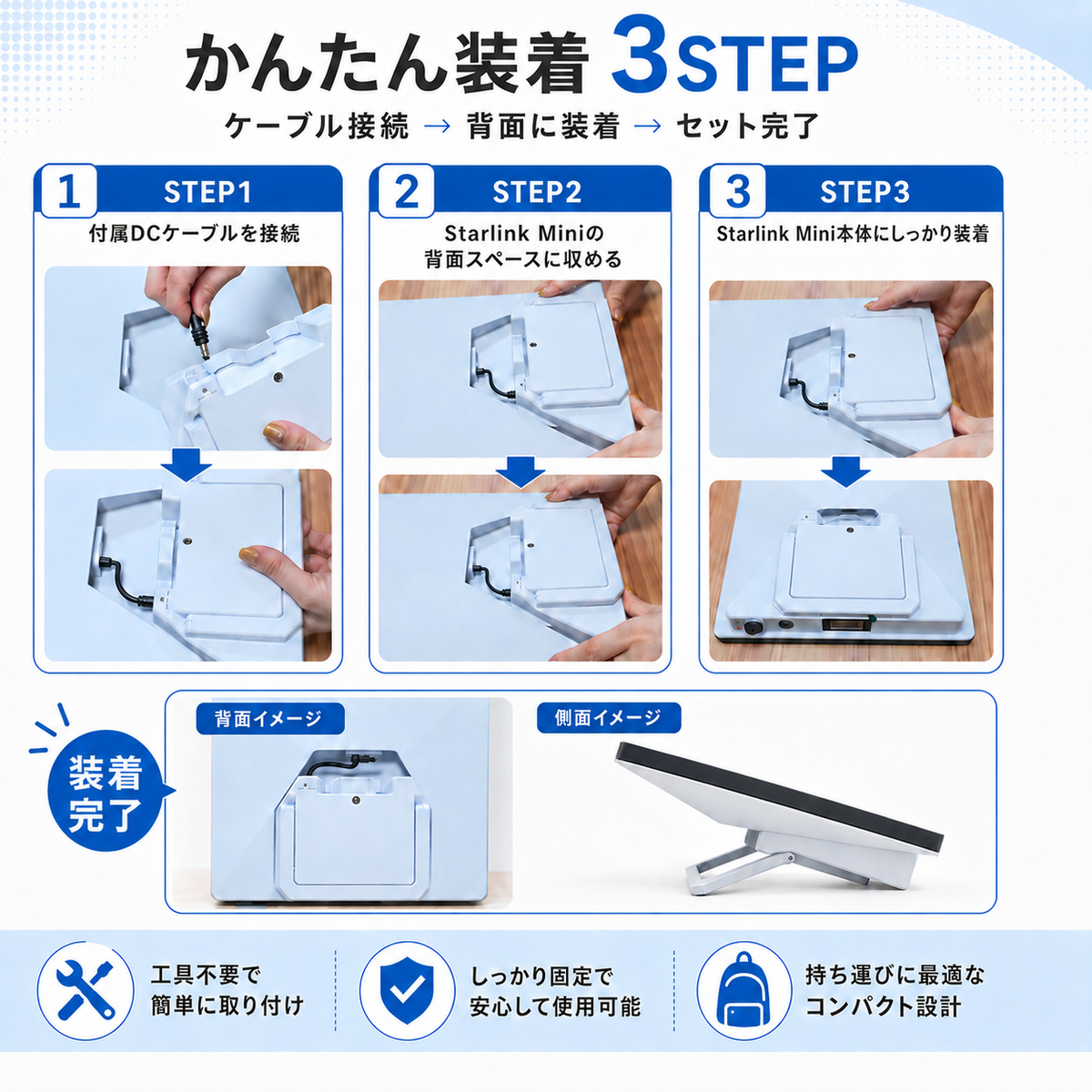 かんたん装着 3STEP

ケーブル接続 → 背面に装着 → セット完了

1 STEP1
付属DCケーブルを接続

2 STEP2
Starlink Miniの背面スペースに収める

3 STEP3
Starlink Mini本体にしっかり装着

装着完了

背面イメージ

側面イメージ

工具不要で簡単に取り付け

しっかり固定で安心して使用可能

持ち運びに最適なコンパクト設計