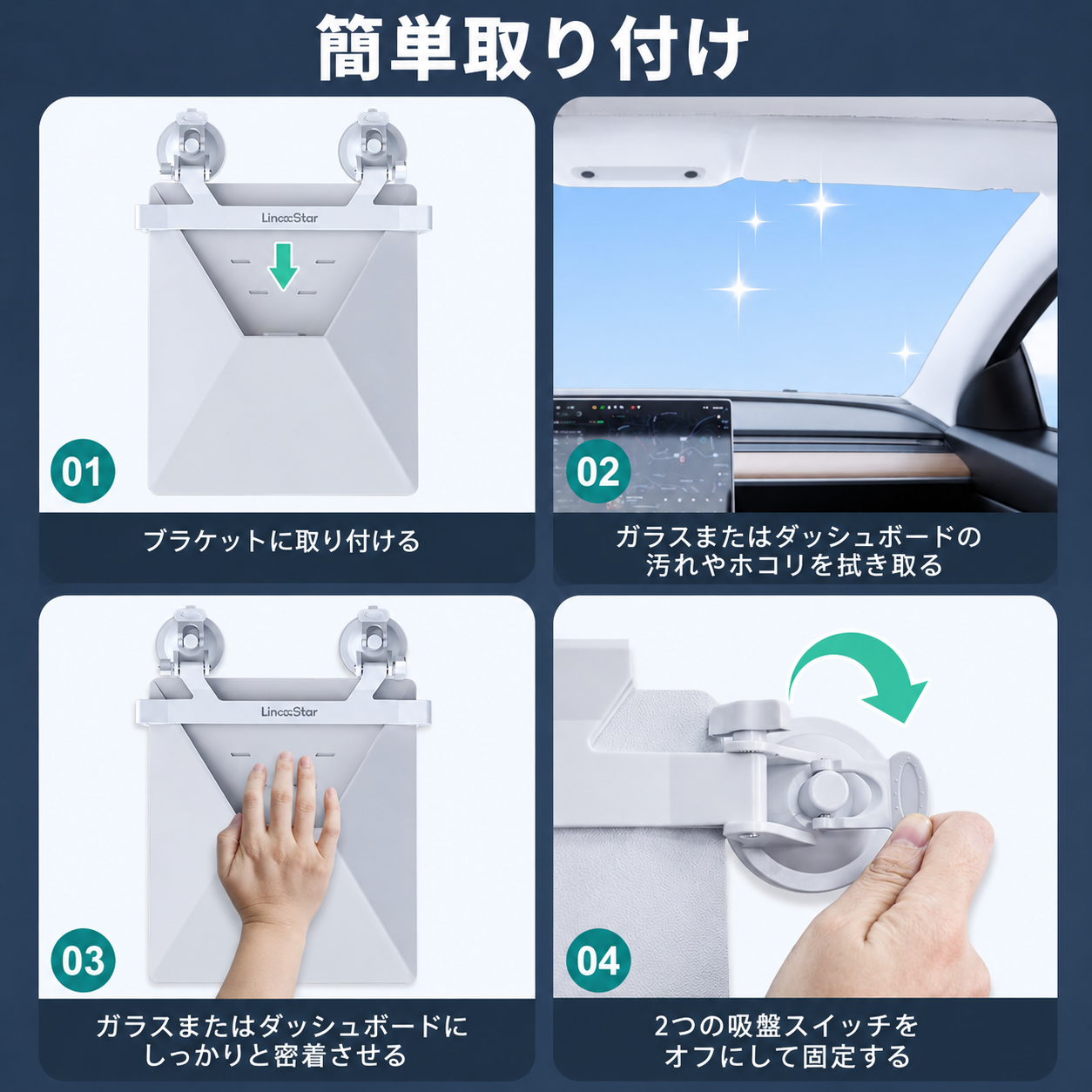 簡単取り付け

LincoStar

01

ブラケットに取り付ける

02

ガラスまたはダッシュボードの汚れやホコリを拭き取る

LincoStar

03

ガラスまたはダッシュボードにしっかりと密着させる

04

2つの吸盤スイッチをオフにして固定する