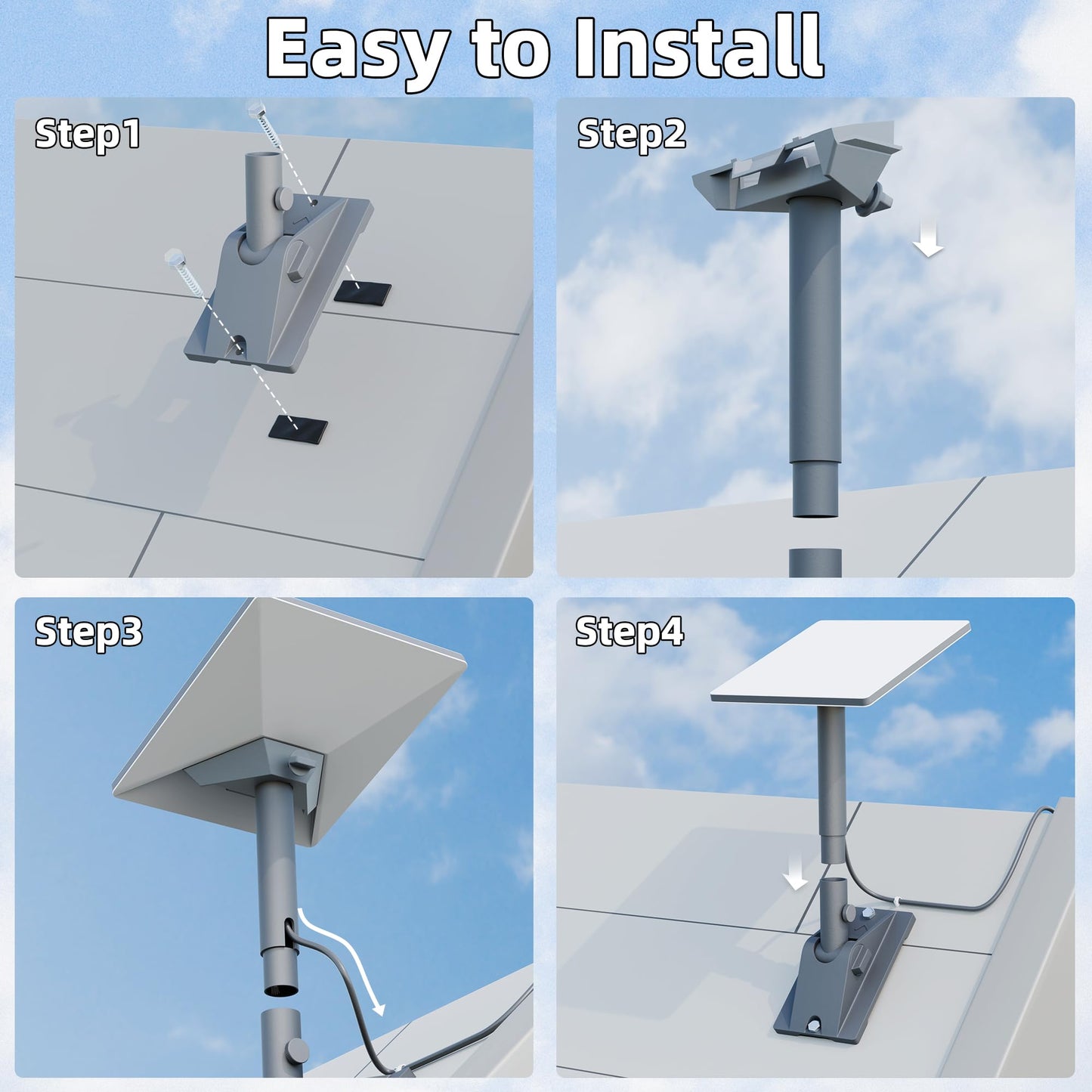 Easy to Install

Step1

Step2

Step3

Step4